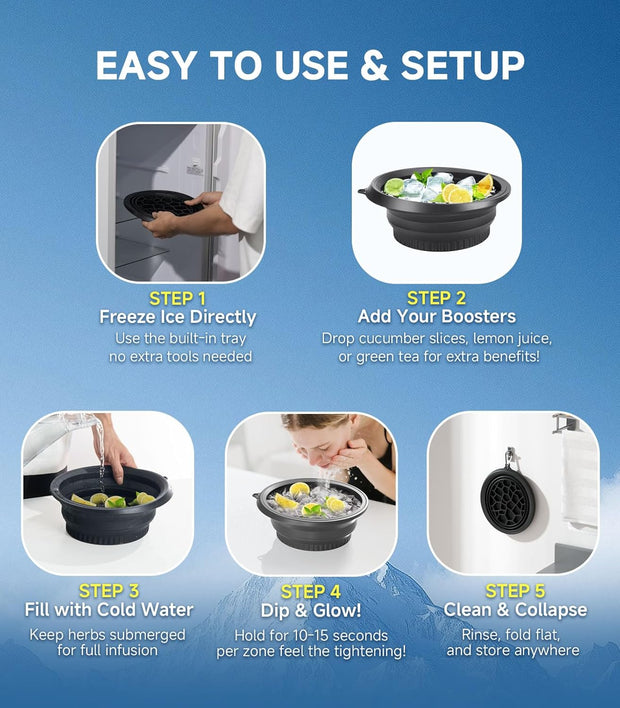 EASY TO USE & SETUP

STEP 1
Freeze Ice Directly
Use the built-in tray no extra tools needed

STEP 2
Add Your Boosters
Drop cucumber slices, lemon juice, or green tea for extra benefits!

STEP 3
Fill with Cold Water
Keep herbs submerged for full infusion

STEP 4
Dip & Glow!
Hold for 10-15 seconds per zone feel the tightening!

STEP 5
Clean & Collapse
Rinse, fold flat, and store anywhere