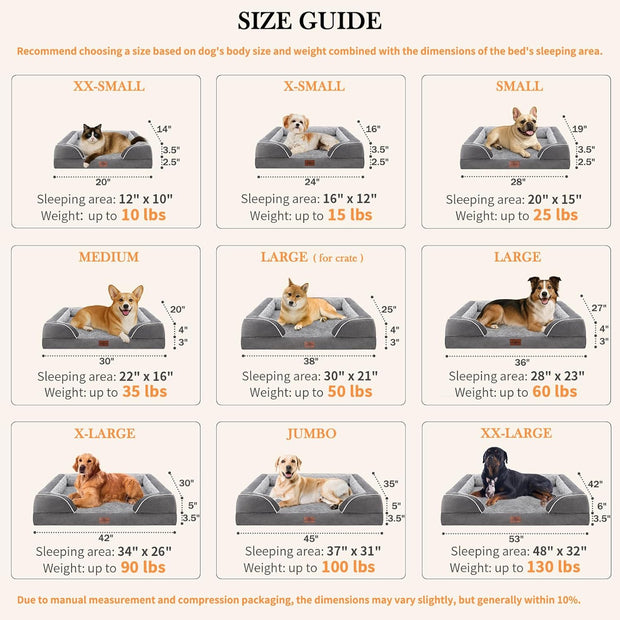 SIZE GUIDE

Recommend choosing a size based on dog's body size and weight combined with the dimensions of the bed's sleeping area.

XX-SMALL

14"
3.5"
2.5"
20"
Sleeping area: 12" x 10"
Weight: up to 10 lbs

X-SMALL

16"
3.5"
2.5"
24"
Sleeping area: 16" x 12"
Weight: up to 15 lbs

SMALL

19"
3.5"
2.5"
28"
Sleeping area: 20" x 15"
Weight: up to 25 lbs

MEDIUM

20"
4"
3"
30"
Sleeping area: 22" x 16"
Weight: up to 35 lbs

LARGE ( for crate )

25"
4"
3"
38"
Sleeping area: 30" x 21"
Weight: up to 50 lbs

LARGE

27"
4"
3"
36"
Sleeping area: 28" x 23"
Weight: up to 60 lbs

X-LARGE

30"
5"
3.5"
42"
Sleeping area: 34" x 26"
Weight: up to 90 lbs

JUMBO

35"
5"
3.5"
45"
Sleeping area: 37" x 31"
Weight: up to 100 lbs

XX-LARGE

42"
6"
3.5"
53"
Sleeping area: 48" x 32"
Weight: up to 130 lbs

Due to manual measurement and compression packaging, the dimensions may vary slightly, but generally within 10%.