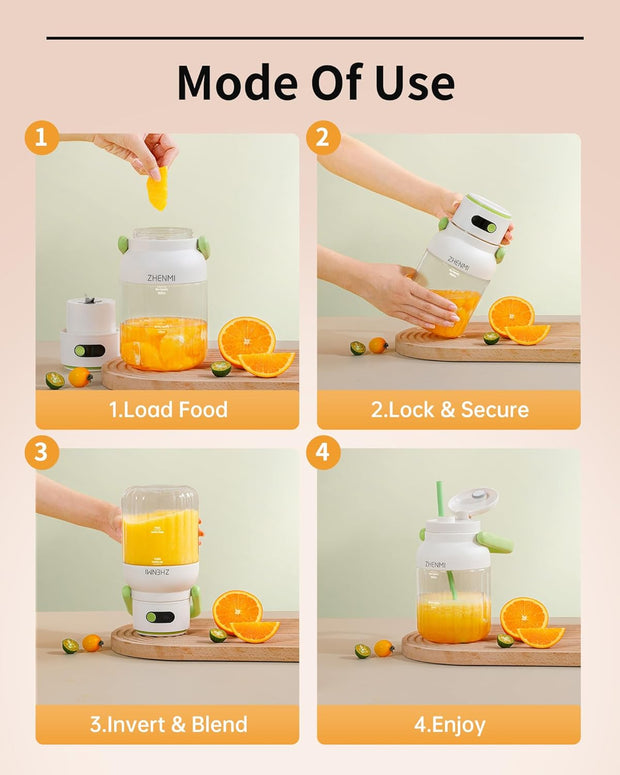 Mode Of Use

1

ZHENMI

1.Load Food

2

ZHENMI

2.Lock & Secure

3

ZHENMI

3.Invert & Blend

4

ZHENMI

4.Enjoy