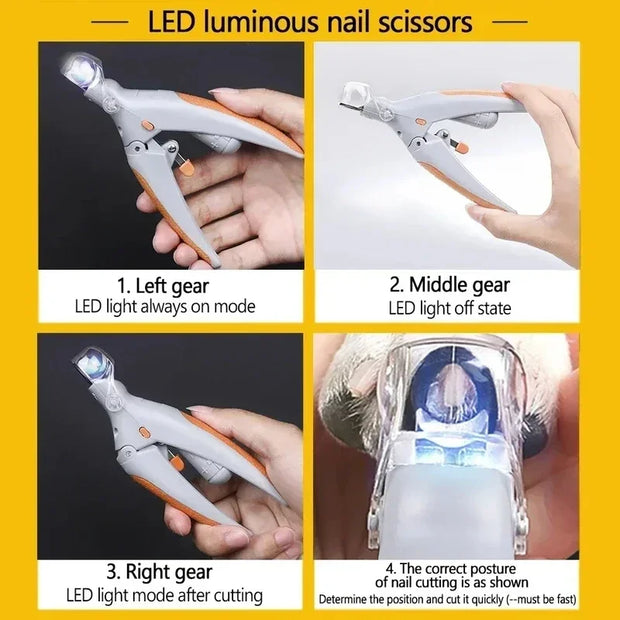 LED luminous nail scissors

1. Left gear
LED light always on mode

2. Middle gear
LED light off state

3. Right gear
LED light mode after cutting

4. The correct posture of nail cutting is as shown
Determine the position and cut it quickly (--must be fast)